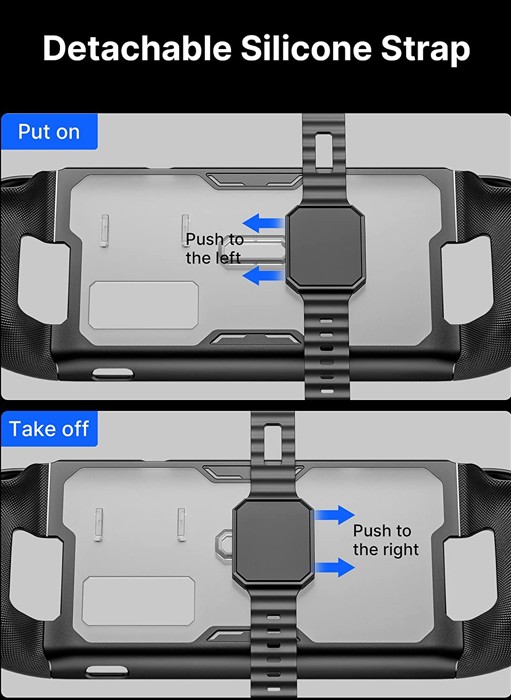 Detachable Silicone Strap

Put on

Push to the left

Take off

Push to the right